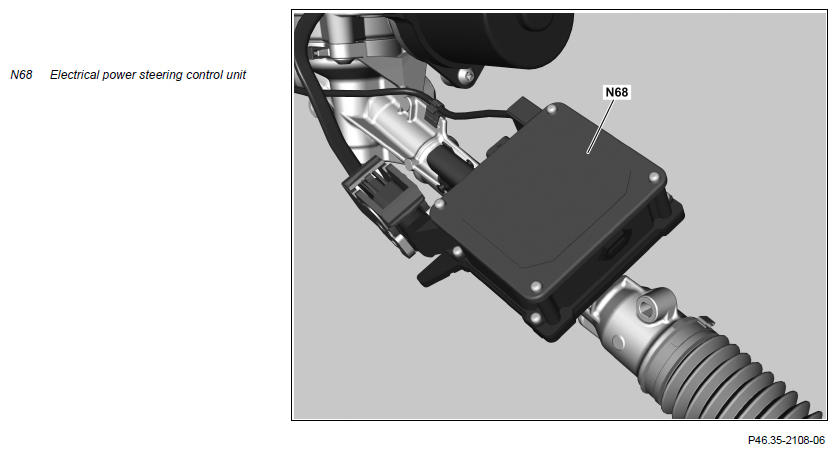 N68 Electrical power steering control unit

N68

P46.35-2108-06