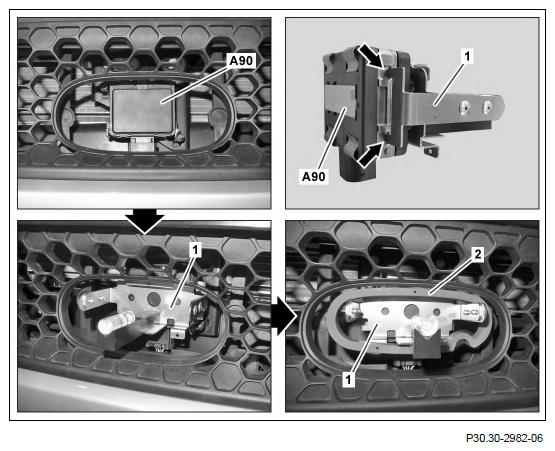 A90

1

A90

1

2

1

P30.30-2982-06