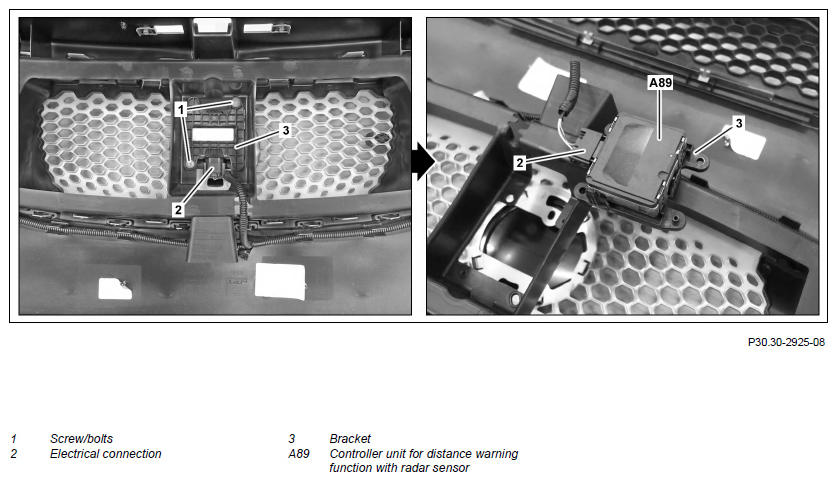 1
3
2

A89
3
2

P30.30-2925-08

1 Screw/bolts
2 Electrical connection

3 Bracket
A89 Controller unit for distance warning function with radar sensor