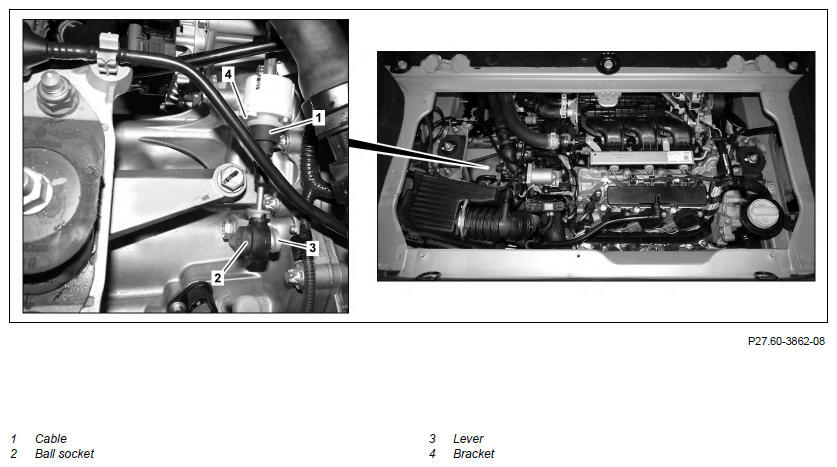 4
1
3
2

P27.60-3862-08

1 Cable
2 Ball socket

3 Lever
4 Bracket