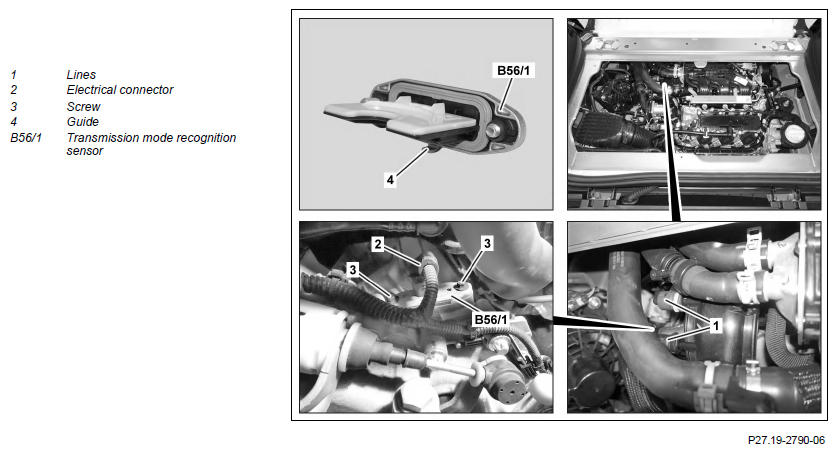 1 Lines
2 Electrical connector
3 Screw
4 Guide
B56/1 Transmission mode recognition sensor

B56/1
4
2
3
3
B56/1
1

P27.19-2790-06