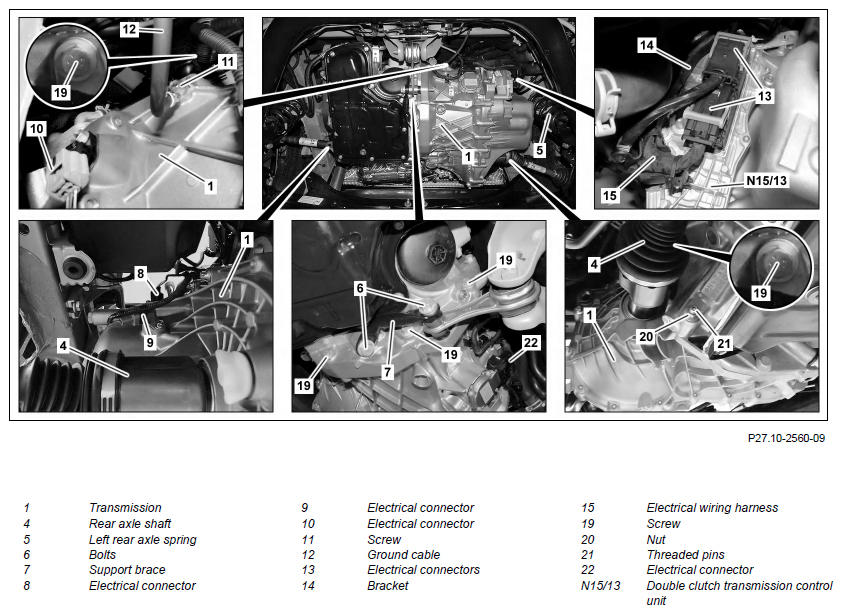 12
11
19
10
1
1
5
14
13
15
N15/13
1
8
9
4
19
6
7
19
19
22
4
19
1
20
21

P27.10-2560-09

1 Transmission
4 Rear axle shaft
5 Left rear axle spring
6 Bolts
7 Support brace
8 Electrical connector

9 Electrical connector
10 Electrical connector
11 Screw
12 Ground cable
13 Electrical connectors
14 Bracket

15 Electrical wiring harness
19 Screw
20 Nut
21 Threaded pins
22 Electrical connector
N15/13 Double clutch transmission control unit