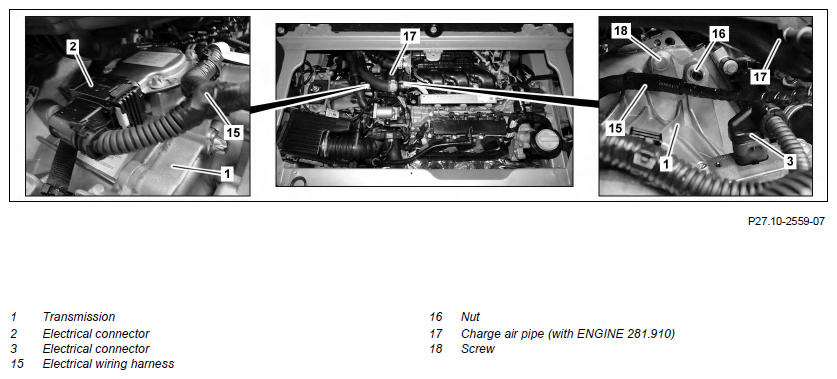 2

15

1

17

18

16

17

15

1

3

P27.10-2559-07

1 Transmission
2 Electrical connector
3 Electrical connector
15 Electrical wiring harness

16 Nut
17 Charge air pipe (with ENGINE 281.910)
18 Screw