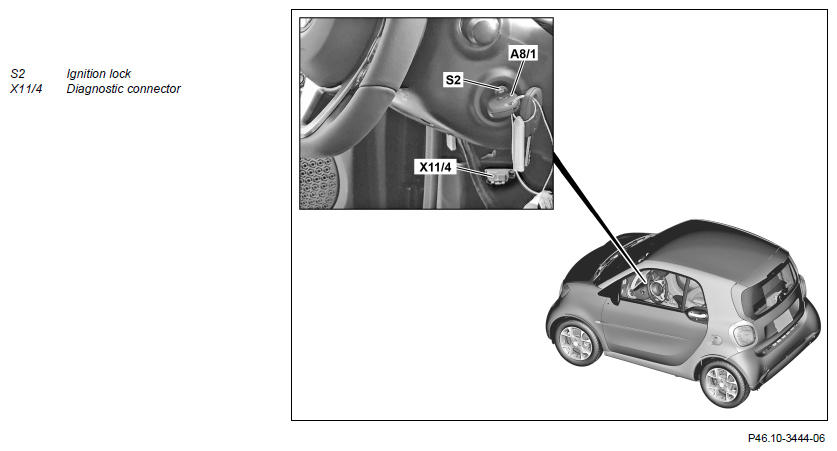 S2 Ignition lock
X11/4 Diagnostic connector

A8/1
S2
X11/4

P46.10-3444-06