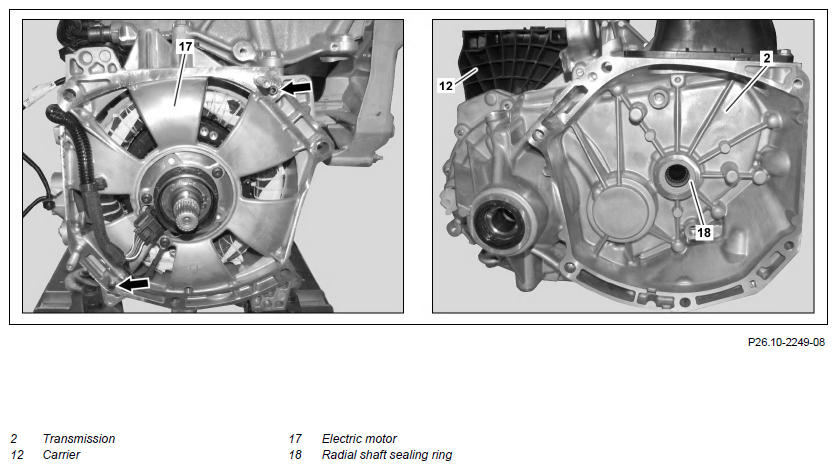 17

12

2

18

P26.10-2249-08

2 Transmission
12 Carrier

17 Electric motor
18 Radial shaft sealing ring