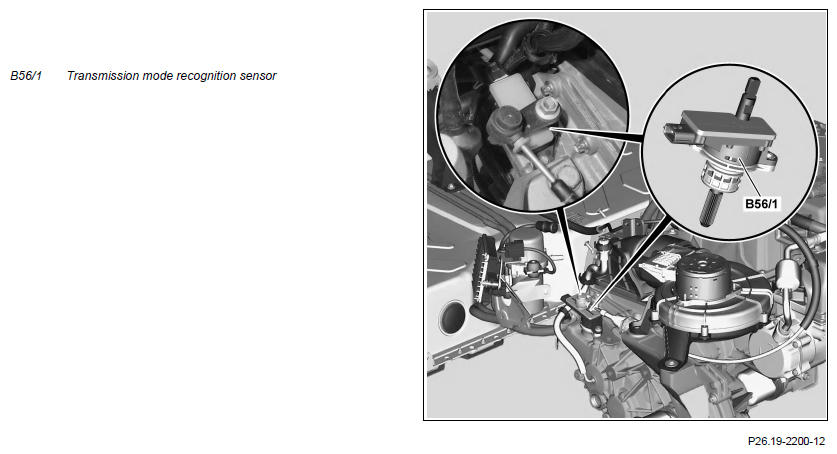 B56/1 Transmission mode recognition sensor

B56/1

P26.19-2200-12