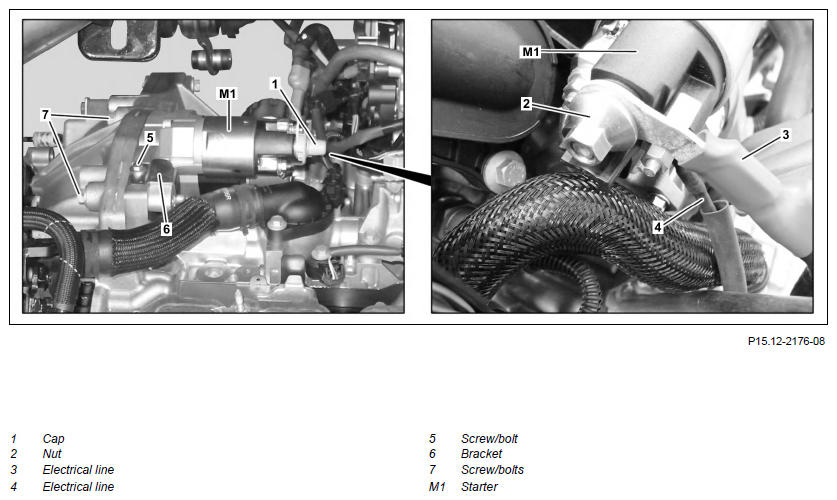 7
M1
1
5
6
M1
2
3
4

P15.12-2176-08

1 Cap
2 Nut
3 Electrical line
4 Electrical line

5 Screw/bolt
6 Bracket
7 Screw/bolts
M1 Starter