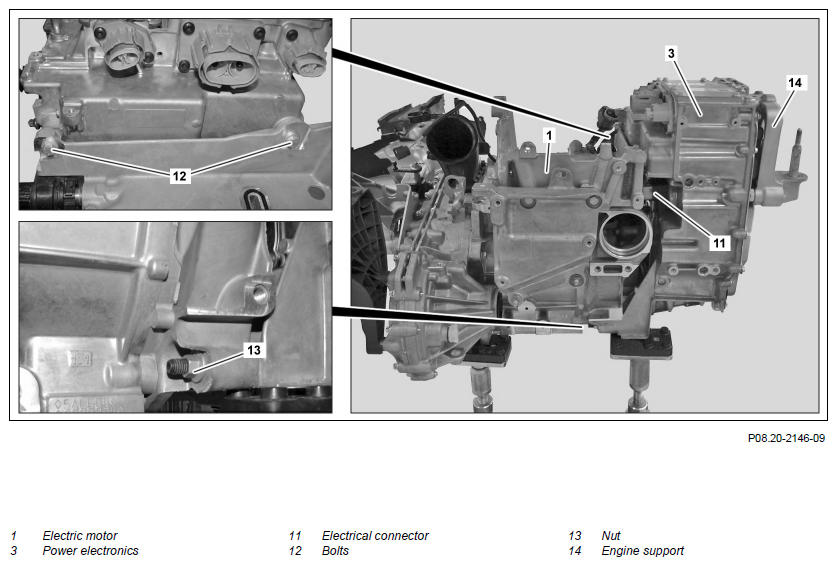 12

13

3

14

1

11

P08.20-2146-09

1 Electric motor
3 Power electronics

11 Electrical connector
12 Bolts

13 Nut
14 Engine support