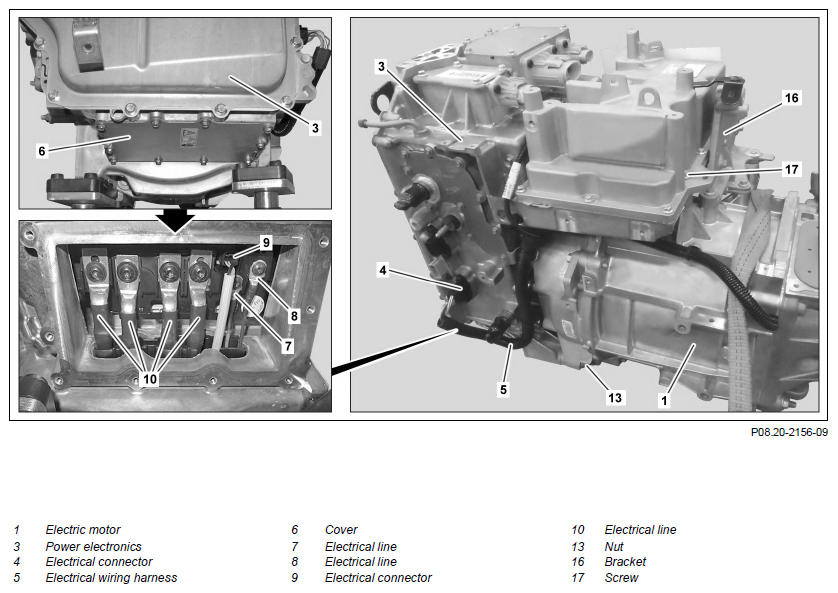 3
6
9
8
7
10
3
16
17
4
5
13
1

P08.20-2156-09

1 Electric motor
3 Power electronics
4 Electrical connector
5 Electrical wiring harness

6 Cover
7 Electrical line
8 Electrical line
9 Electrical connector

10 Electrical line
13 Nut
16 Bracket
17 Screw