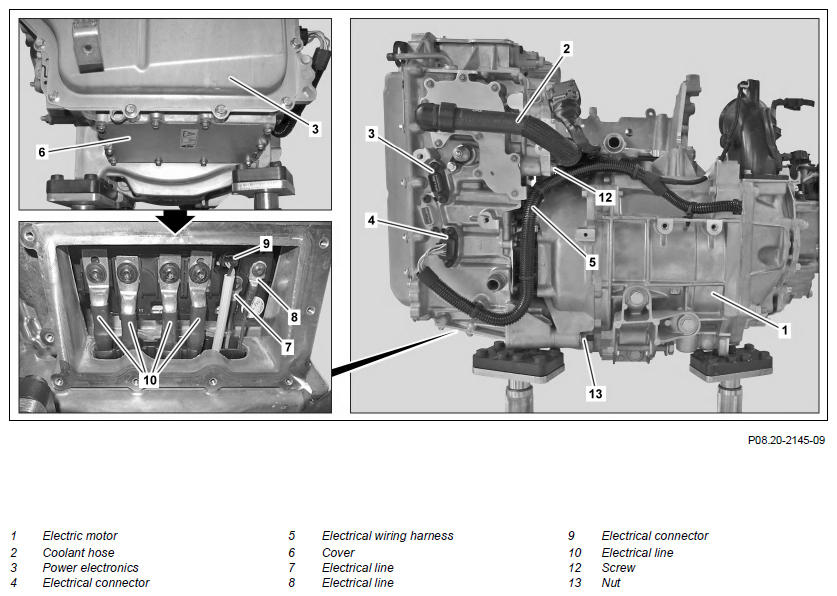 3

6

9

8

7

10

2

3

12

4

5

1

13

P08.20-2145-09

1 Electric motor
2 Coolant hose
3 Power electronics
4 Electrical connector

5 Electrical wiring harness
6 Cover
7 Electrical line
8 Electrical line

9 Electrical connector
10 Electrical line
12 Screw
13 Nut