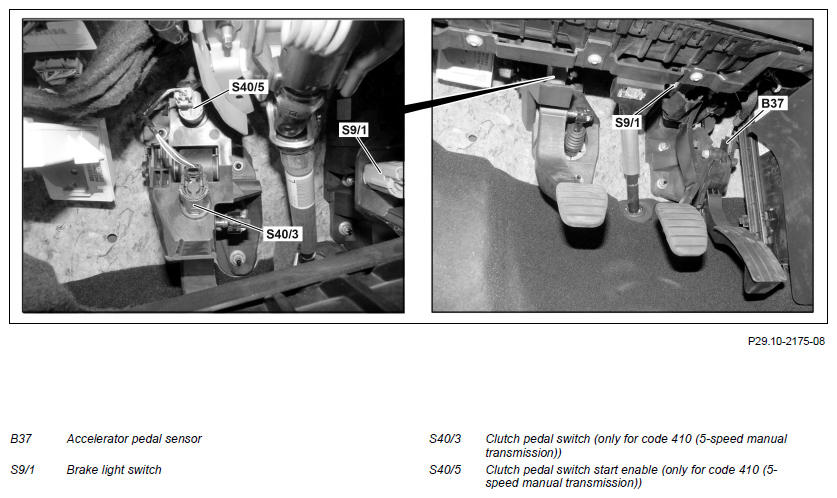 S40/5

S9/1

S40/3

S9/1

B37

P29.10-2175-08

B37 Accelerator pedal sensor

S9/1 Brake light switch

S40/3 Clutch pedal switch (only for code 410 (5-speed manual transmission))

S40/5 Clutch pedal switch start enable (only for code 410 (5-speed manual transmission))