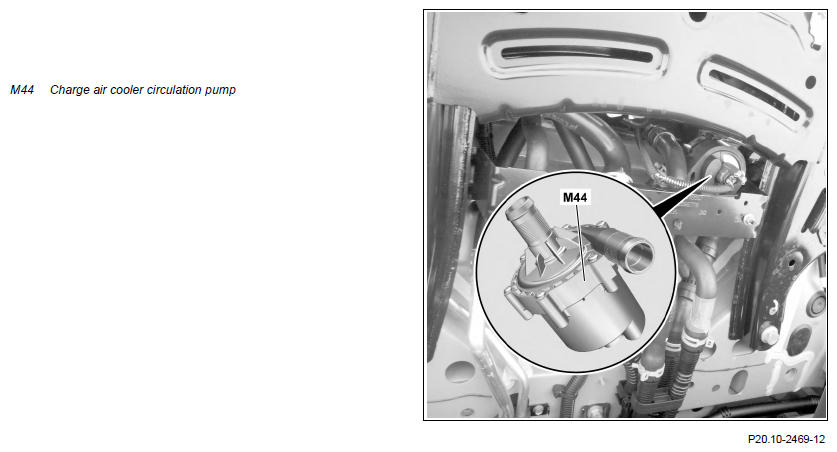 M44 Charge air cooler circulation pump

M44

P20.10-2469-12