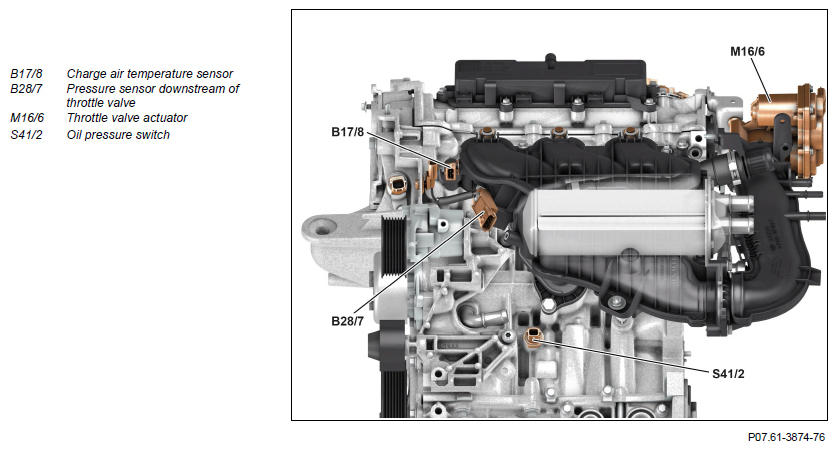 B17/8 Charge air temperature sensor
B28/7 Pressure sensor downstream of throttle valve
M16/6 Throttle valve actuator
S41/2 Oil pressure switch

M16/6

B17/8

B28/7

S41/2

P07.61-3874-76