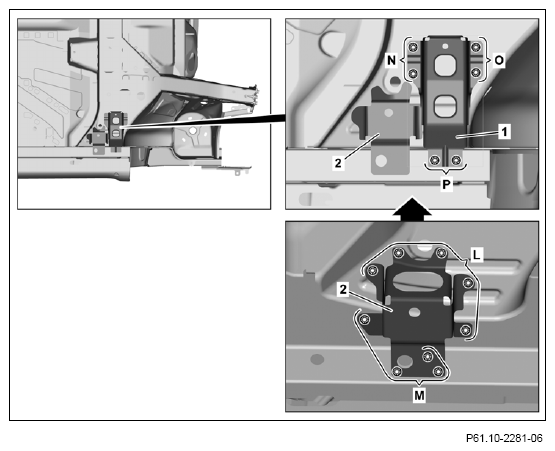 N
O
1
2
P
L
2
M
P61.10-2281-06