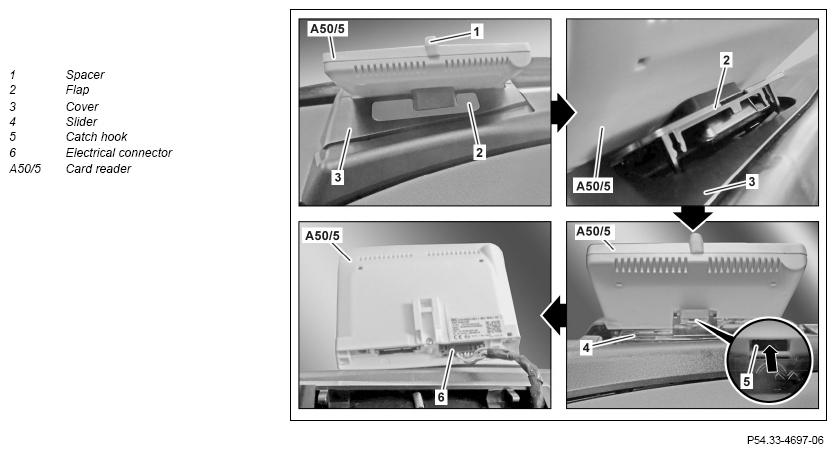 1 Spacer
2 Flap
3 Cover
4 Slider
5 Catch hook
6 Electrical connector
A50/5 Card reader

A50/5
1
2
3

2
A50/5
3

A50/5
6

A50/5
4
5

P54.33-4697-06