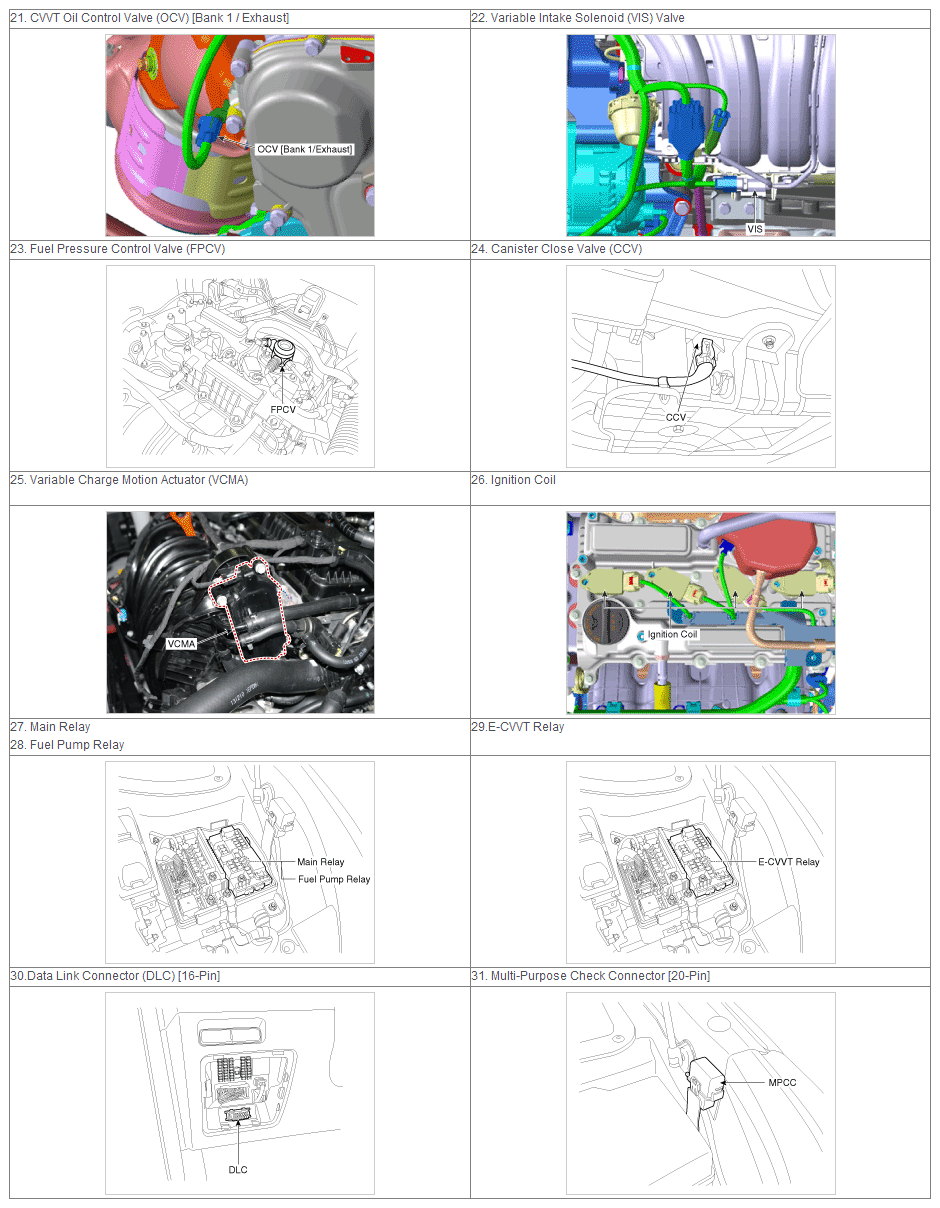 | 21. CVVT Oil Control Valve (OCV) [Bank 1 / Exhaust] | 22. Variable Intake Solenoid (VIS) Valve |
|---|---|
| OCV [Bank 1/Exhaust] | VIS |
| 23. Fuel Pressure Control Valve (FPCV) | 24. Canister Close Valve (CCV) |
| FPCV | CCV |
| 25. Variable Charge Motion Actuator (VCMA) | 26. Ignition Coil |
| VCMA | Ignition Coil |
| 27. Main Relay 28. Fuel Pump Relay | 29.E-CVVT Relay |
| Main Relay Fuel Pump Relay | E-CVVT Relay |
| 30.Data Link Connector (DLC) [16-Pin] | 31. Multi-Purpose Check Connector [20-Pin] |
| DLC | MPCC |