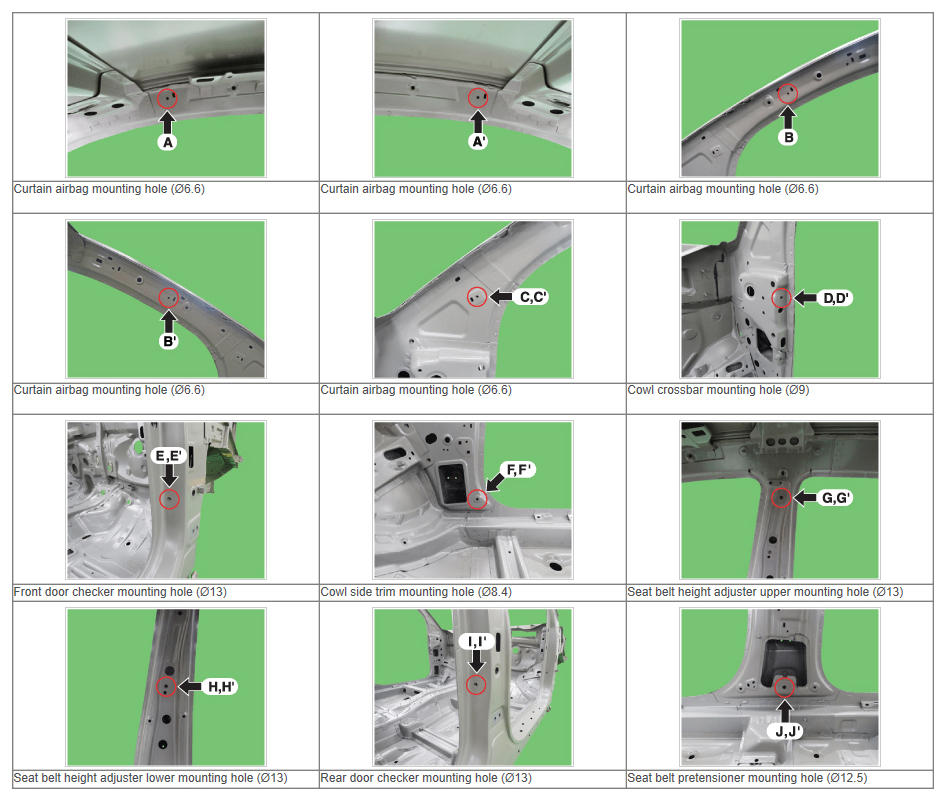 A

Curtain airbag mounting hole (Ø6.6)

A'

Curtain airbag mounting hole (Ø6.6)

B

Curtain airbag mounting hole (Ø6.6)

B'

Curtain airbag mounting hole (Ø6.6)

C,C'

Curtain airbag mounting hole (Ø6.6)

D,D'

Cowl crossbar mounting hole (Ø9)

E,E'

Front door checker mounting hole (Ø13)

F,F'

Cowl side trim mounting hole (Ø8.4)

G,G'

Seat belt height adjuster upper mounting hole (Ø13)

H,H'

Seat belt height adjuster lower mounting hole (Ø13)

I,I'

Rear door checker mounting hole (Ø13)

J,J'

Seat belt pretensioner mounting hole (Ø12.5)