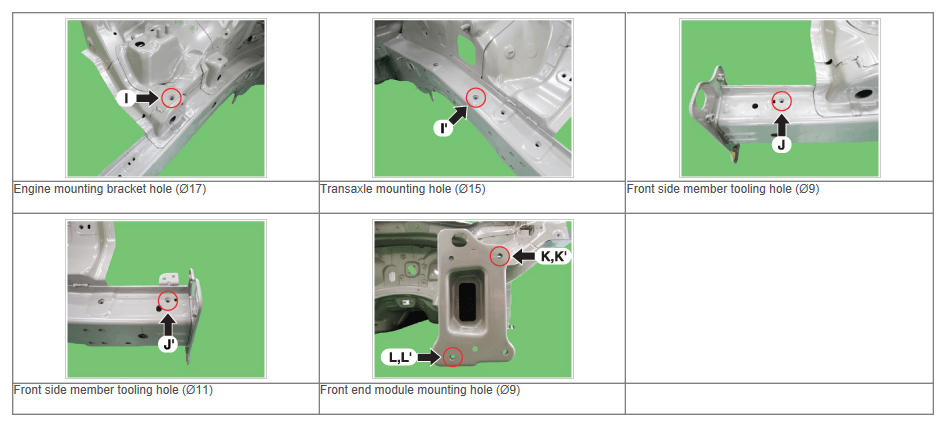 | I | I' | J |
|---|---|---|
| Engine mounting bracket hole (Ø17) | Transaxle mounting hole (Ø15) | Front side member tooling hole (Ø9) |
| J' | K,K' L,L' | |
| Front side member tooling hole (Ø11) | Front end module mounting hole (Ø9) | |