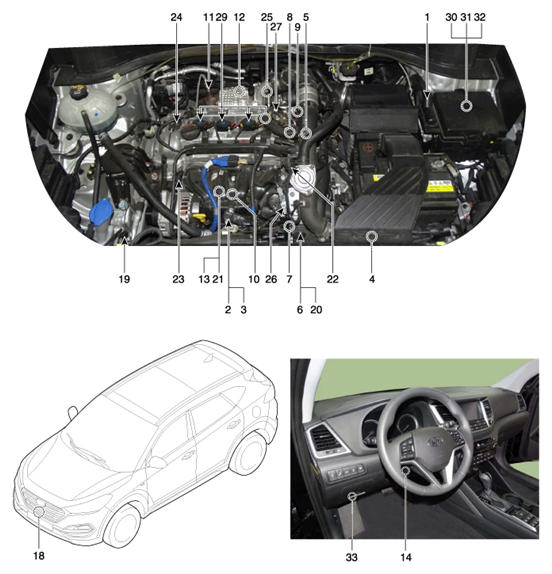 24 11 29 12 25 27 8 9 5 1 30 31 32

19 23 13 21 10 26 7 22 4

2 3 6 20

18

33 14