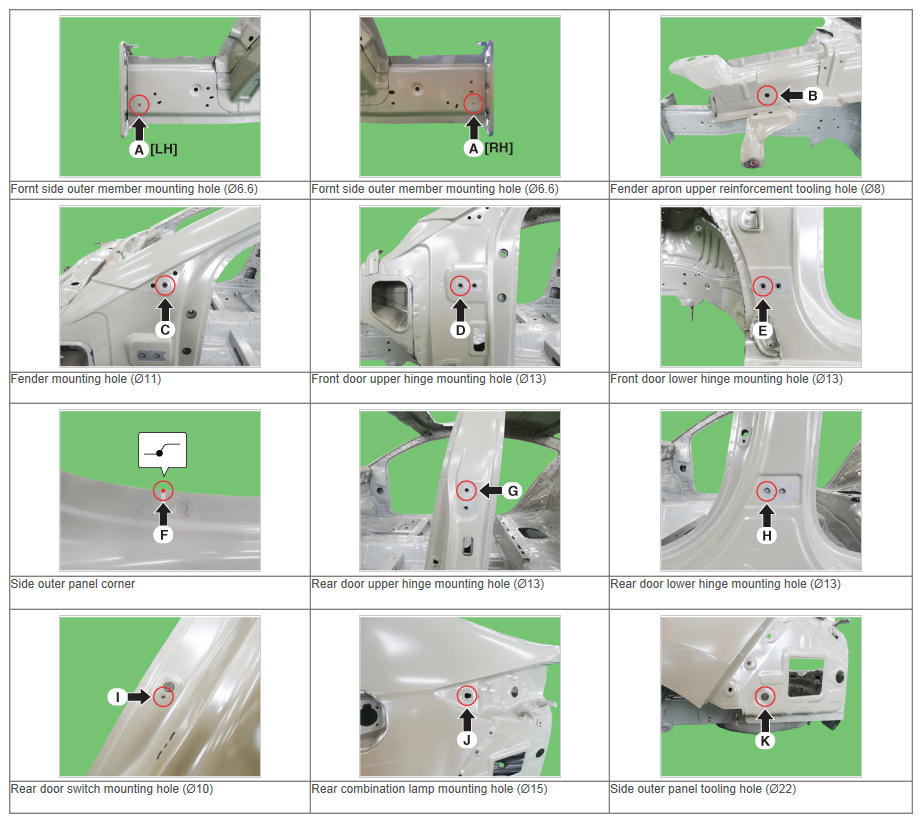 A [LH]

Fornt side outer member mounting hole (Ø6.6)

A [RH]

Fornt side outer member mounting hole (Ø6.6)

B

Fender apron upper reinforcement tooling hole (Ø8)

C

Fender mounting hole (Ø11)

D

Front door upper hinge mounting hole (Ø13)

E

Front door lower hinge mounting hole (Ø13)

F

Side outer panel corner

G

Rear door upper hinge mounting hole (Ø13)

H

Rear door lower hinge mounting hole (Ø13)

I

Rear door switch mounting hole (Ø10)

J

Rear combination lamp mounting hole (Ø15)

K

Side outer panel tooling hole (Ø22)