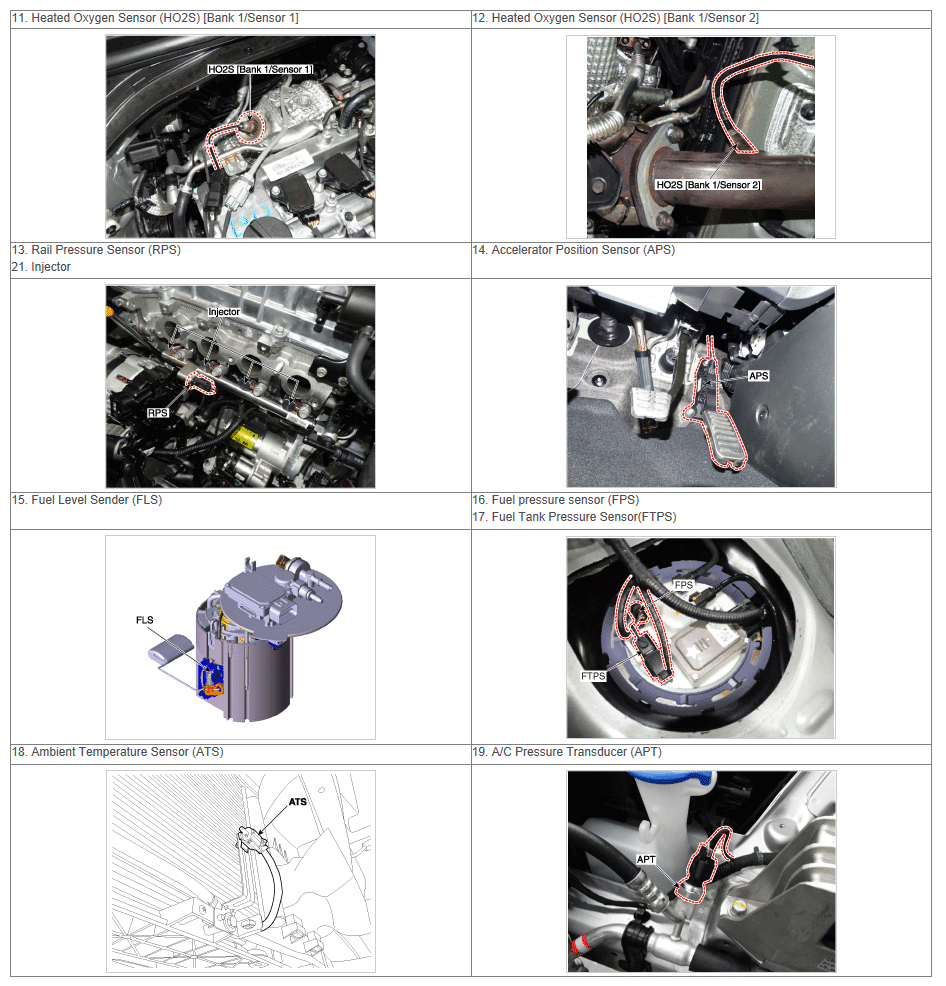 | 11. Heated Oxygen Sensor (HO2S) [Bank 1/Sensor 1] | 12. Heated Oxygen Sensor (HO2S) [Bank 1/Sensor 2] |
|---|---|
| HO2S [Bank 1/Sensor 1] | HO2S [Bank 1/Sensor 2] |
| 13. Rail Pressure Sensor (RPS) 21. Injector | 14. Accelerator Position Sensor (APS) |
| Injector RPS | APS |
| 15. Fuel Level Sender (FLS) | 16. Fuel pressure sensor (FPS) 17. Fuel Tank Pressure Sensor(FTPS) |
| FLS | FPS FTPS |
| 18. Ambient Temperature Sensor (ATS) | 19. A/C Pressure Transducer (APT) |
| ATS | APT |