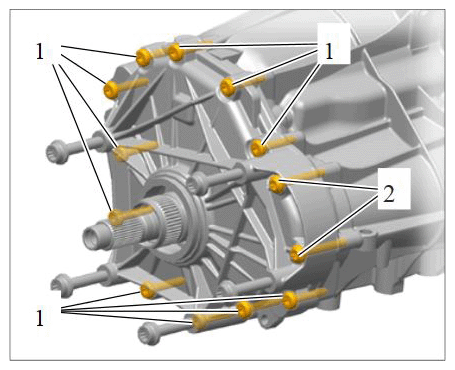 1
1
2
1