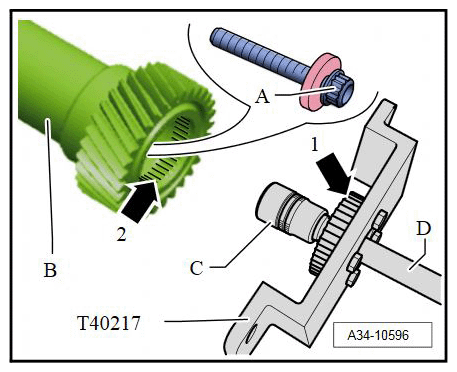 A
1
2
B
C
D
T40217
A34-10596