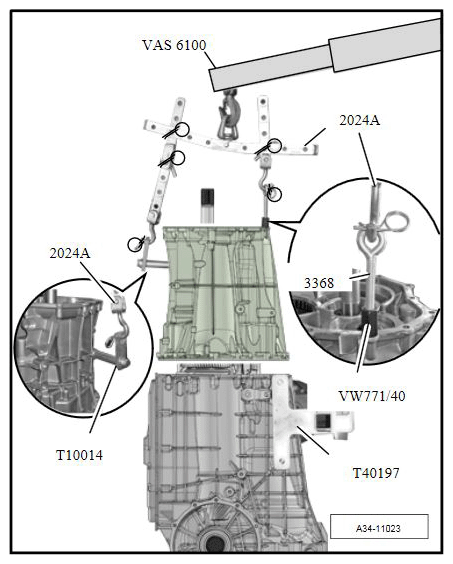 VAS 6100

2024A

2024A

3368

VW771/40

T10014

T40197

A34-11023