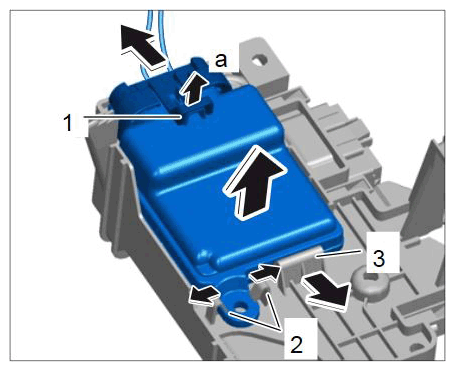 a
1
3
2