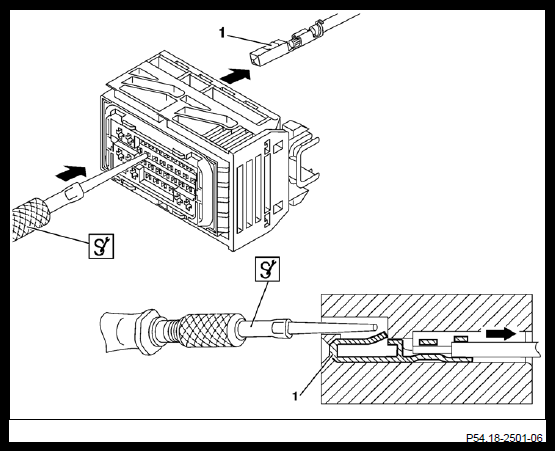 1

1

P54.18-2501-06