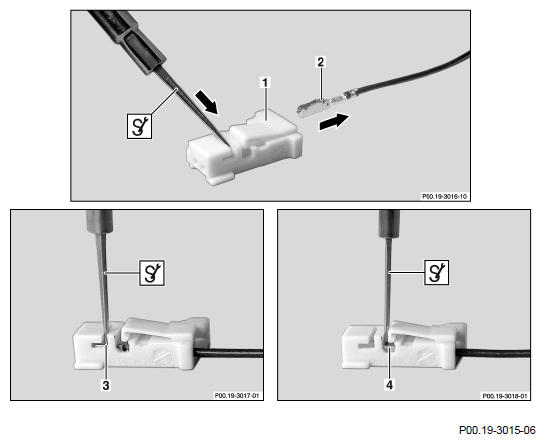 1
2
P00.19-3016-10
3
P00.19-3017-01
4
P00.19-3018-01
P00.19-3015-06