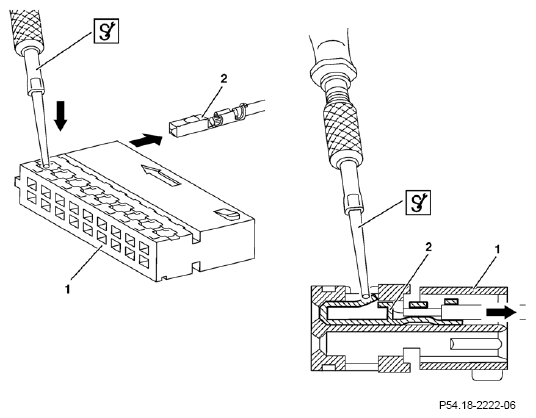 2

1

2

1

P54.18-2222-06