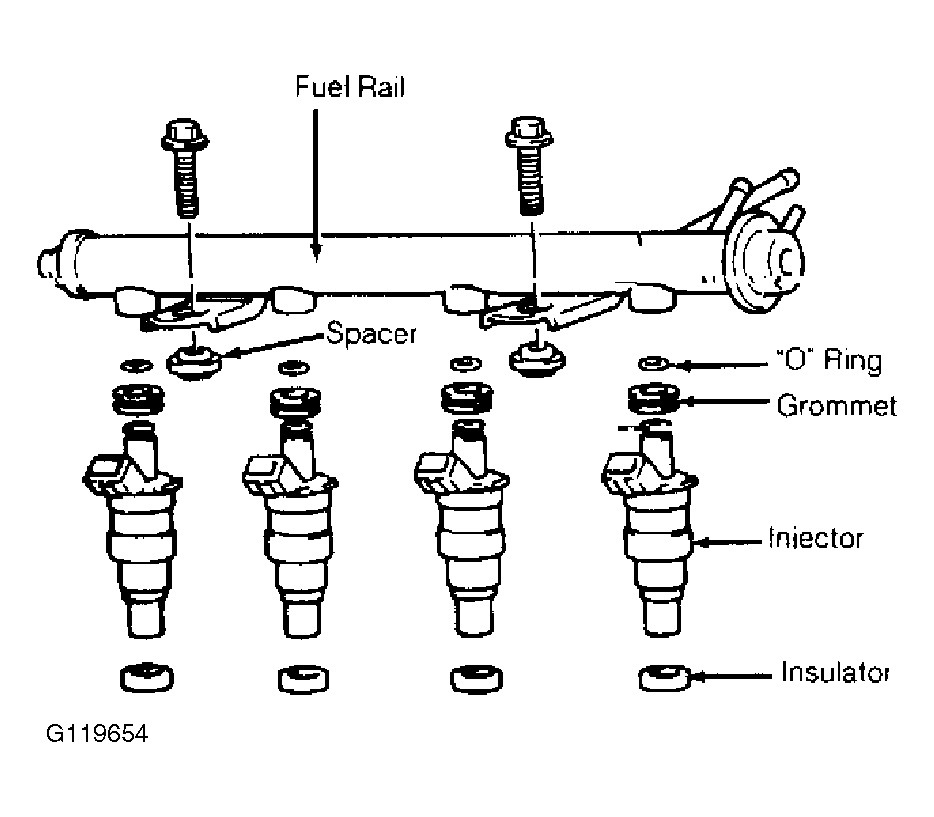 Fuel Rail

Spacer

"O" Ring

Grommet

Injector

Insulator

G119654