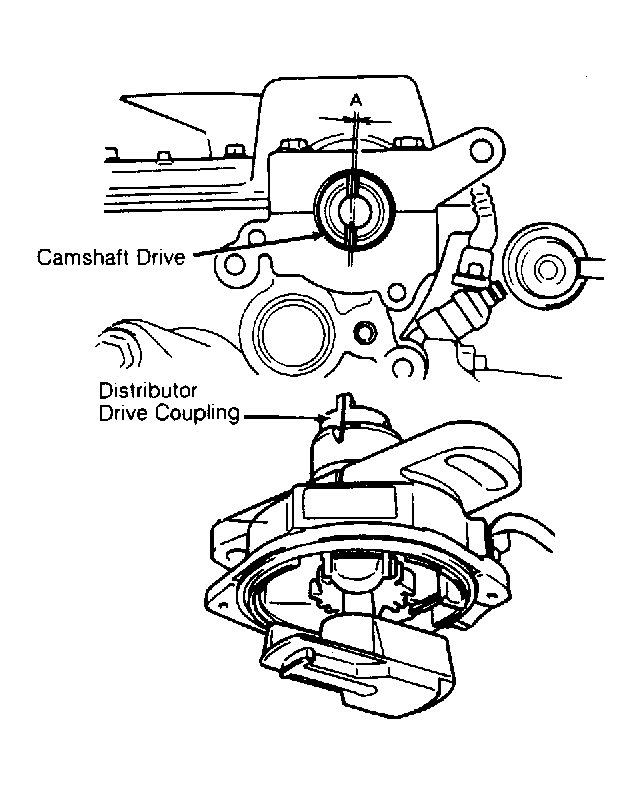 A

Camshaft Drive

Distributor
Drive Coupling