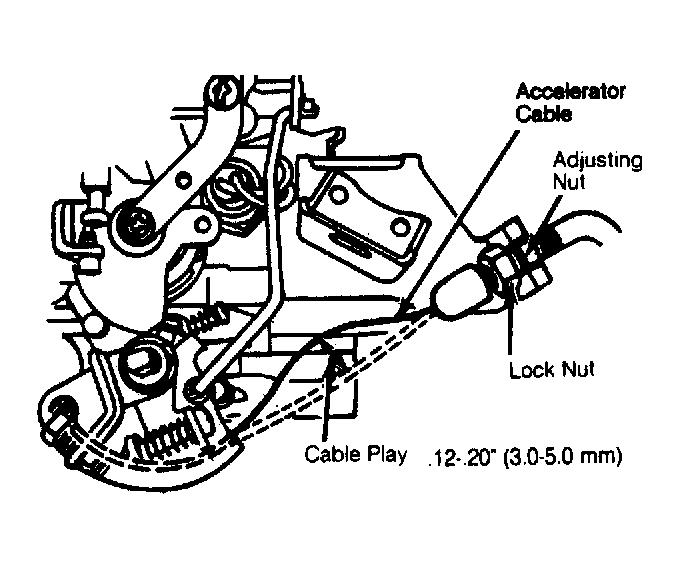 Accelerator Cable

Adjusting Nut

Lock Nut

Cable Play .12-.20" (3.0-5.0 mm)