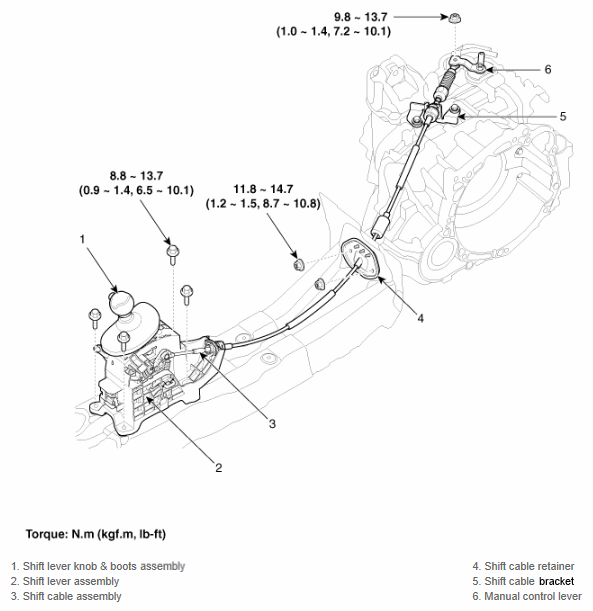 9.8 ~ 13.7
(1.0 ~ 1.4, 7.2 ~ 10.1)

6

5

8.8 ~ 13.7
(0.9 ~ 1.4, 6.5 ~ 10.1)

11.8 ~ 14.7
(1.2 ~ 1.5, 8.7 ~ 10.8)

1

4

3

2

Torque: N.m (kgf.m, lb-ft)

1. Shift lever knob & boots assembly
2. Shift lever assembly
3. Shift cable assembly

4. Shift cable retainer
5. Shift cable bracket
6. Manual control lever