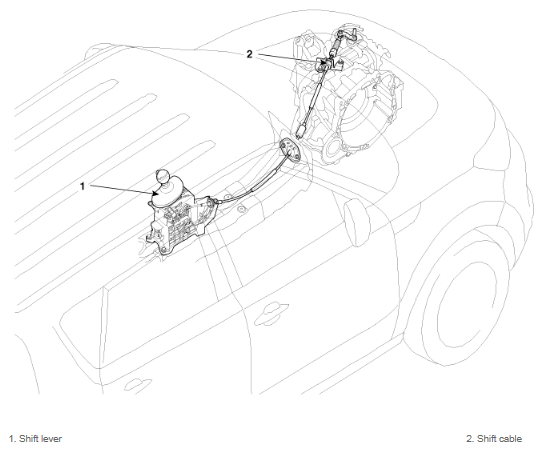 2

1

1. Shift lever

2. Shift cable