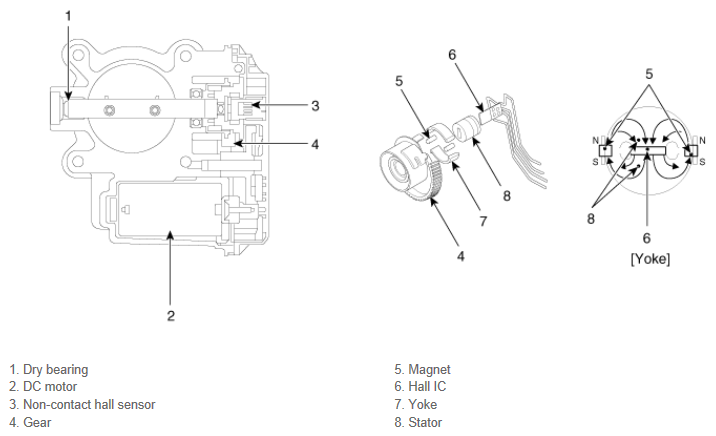 1
3
4
2

6
5
8
7
4

5
N
S
N
S
8
6
[Yoke]

1. Dry bearing
2. DC motor
3. Non-contact hall sensor
4. Gear

5. Magnet
6. Hall IC
7. Yoke
8. Stator