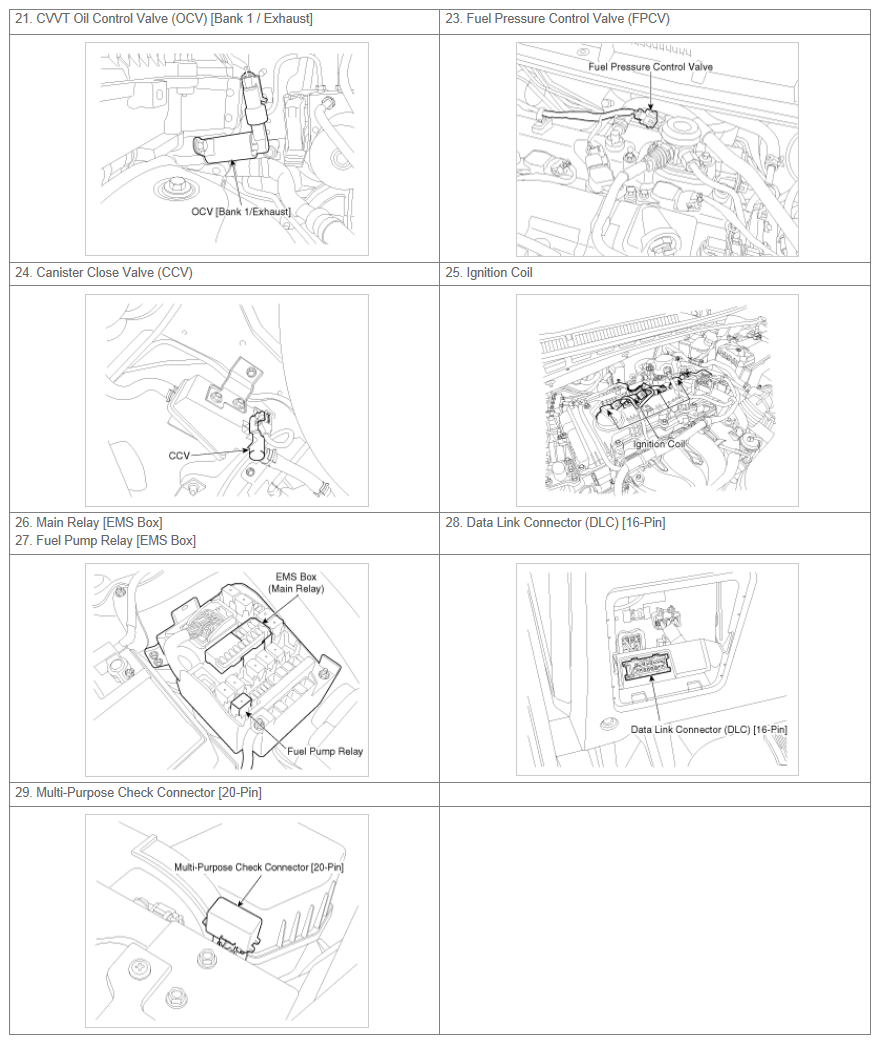 | 21. CVVT Oil Control Valve (OCV) [Bank 1 / Exhaust] | 23. Fuel Pressure Control Valve (FPCV) |
|---|---|
| OCV [Bank 1/Exhaust] | Fuel Pressure Control Valve |
| 24. Canister Close Valve (CCV) | 25. Ignition Coil |
| CCV | Ignition Coil |
| 26. Main Relay [EMS Box] 27. Fuel Pump Relay [EMS Box] | 28. Data Link Connector (DLC) [16-Pin] |
| EMS Box (Main Relay) Fuel Pump Relay | Data Link Connector (DLC) [16-Pin] |
| 29. Multi-Purpose Check Connector [20-Pin] | |
| Multi-Purpose Check Connector [20-Pin] | |