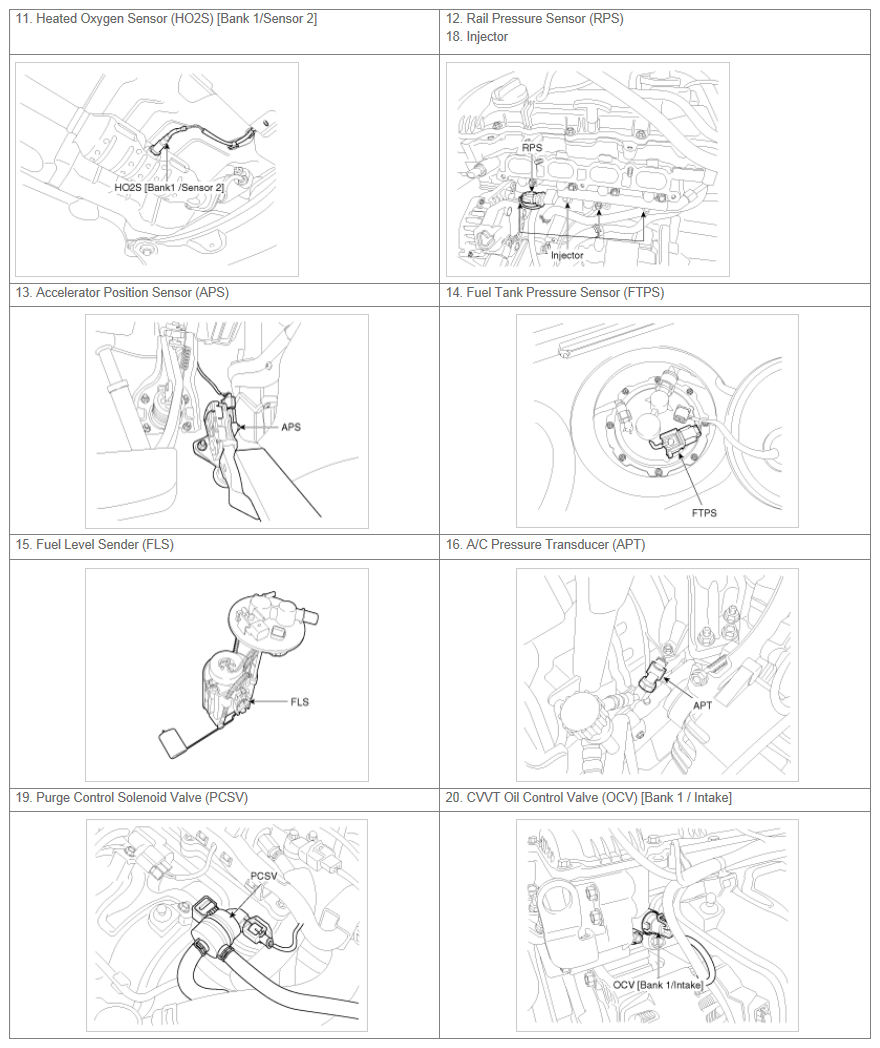 | 11. Heated Oxygen Sensor (HO2S) [Bank 1/Sensor 2] | 12. Rail Pressure Sensor (RPS) 18. Injector |
|---|---|
| HO2S [Bank1 /Sensor 2] | RPS Injector |
| 13. Accelerator Position Sensor (APS) | 14. Fuel Tank Pressure Sensor (FTPS) |
| APS | FTPS |
| 15. Fuel Level Sender (FLS) | 16. A/C Pressure Transducer (APT) |
| FLS | APT |
| 19. Purge Control Solenoid Valve (PCSV) | 20. CVVT Oil Control Valve (OCV) [Bank 1 / Intake] |
| PCSV | OCV [Bank 1/Intake] |