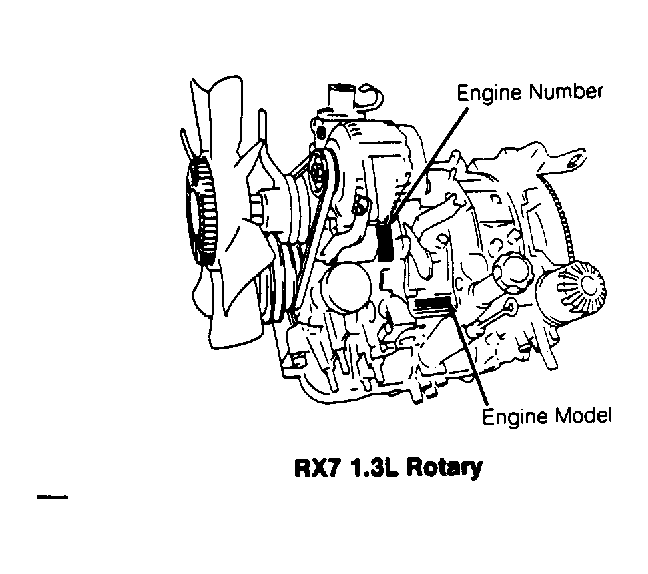 Engine Number

Engine Model

RX7 1.3L Rotary