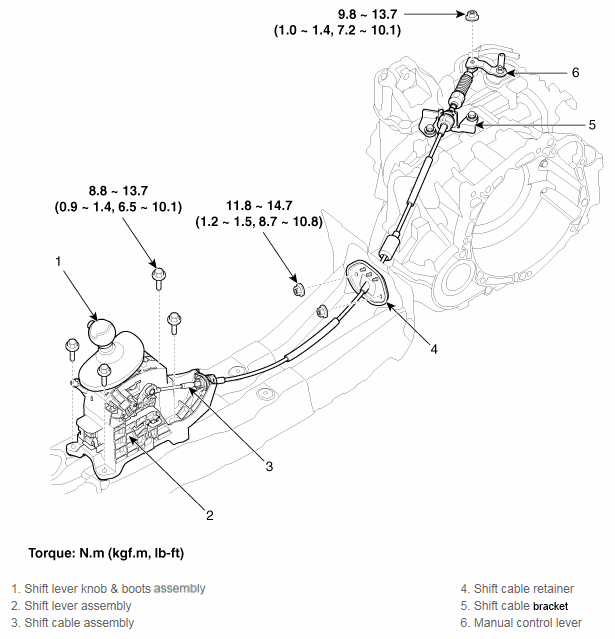 9.8 ~ 13.7
(1.0 ~ 1.4, 7.2 ~ 10.1)

6

5

8.8 ~ 13.7
(0.9 ~ 1.4, 6.5 ~ 10.1)

11.8 ~ 14.7
(1.2 ~ 1.5, 8.7 ~ 10.8)

1

4

3

2

Torque: N.m (kgf.m, lb-ft)

1. Shift lever knob & boots assembly
2. Shift lever assembly
3. Shift cable assembly

4. Shift cable retainer
5. Shift cable bracket
6. Manual control lever