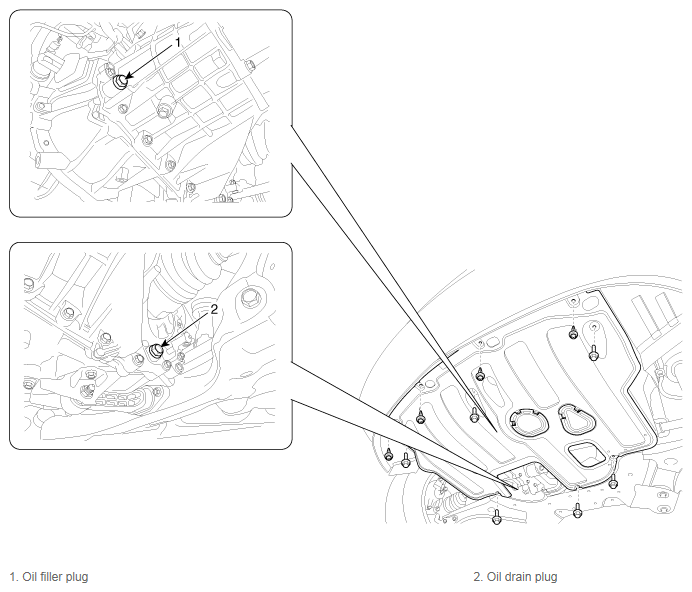 1

2

1. Oil filler plug

2. Oil drain plug