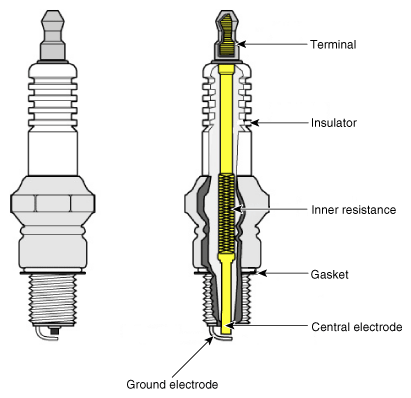 Terminal
Insulator
Inner resistance
Gasket
Central electrode
Ground electrode