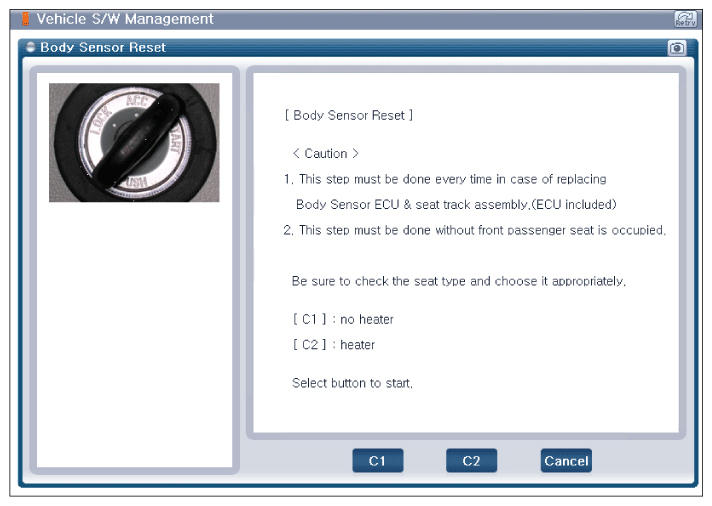 Vehicle S/W Management

Retry

Body Sensor Reset

LOCK ACC START PUSH

[ Body Sensor Reset ]

< Caution >

1. This step must be done every time in case of replacing Body Sensor ECU & seat track assembly.(ECU included)

2. This step must be done without front passenger seat is occupied.

Be sure to check the seat type and choose it appropriately.

[ C1 ] : no heater

[ C2 ] : heater

Select button to start.

C1 C2 Cancel