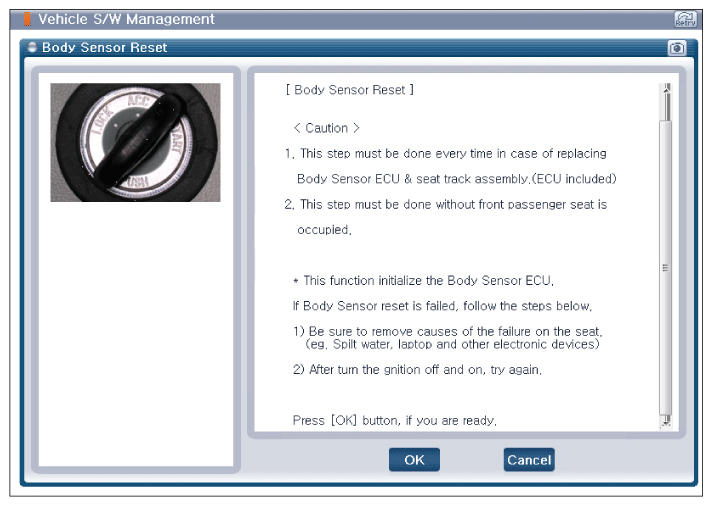 Vehicle S/W Management

Retry

Body Sensor Reset

LOCK ACC START

[ Body Sensor Reset ]

< Caution >

1. This step must be done every time in case of replacing Body Sensor ECU & seat track assembly.(ECU included)

2. This step must be done without front passenger seat is occupied.

* This function initialize the Body Sensor ECU.

If Body Sensor reset is failed, follow the steps below.

1) Be sure to remove causes of the failure on the seat. (eg. Spilt water, laptop and other electronic devices)

2) After turn the gnition off and on, try again.

Press [OK] button, if you are ready.

OK

Cancel