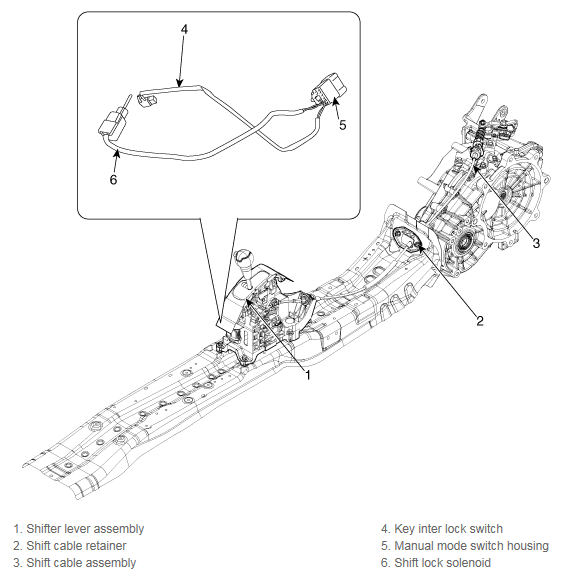 4
5
6
3
2
1

1. Shifter lever assembly
2. Shift cable retainer
3. Shift cable assembly

4. Key inter lock switch
5. Manual mode switch housing
6. Shift lock solenoid