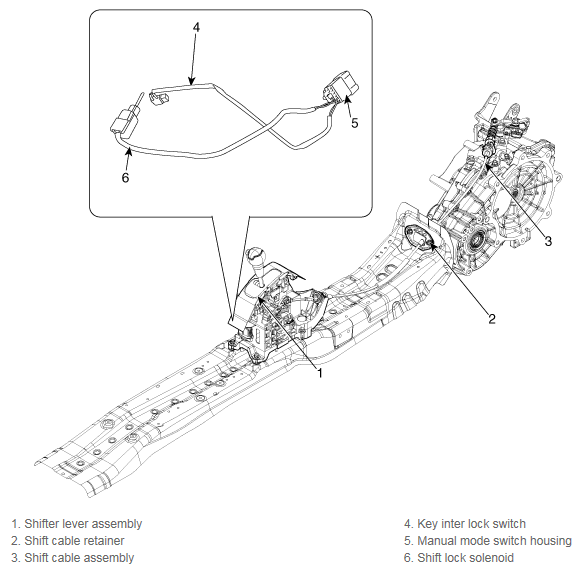 4

5

6

3

2

1

1. Shifter lever assembly
2. Shift cable retainer
3. Shift cable assembly

4. Key inter lock switch
5. Manual mode switch housing
6. Shift lock solenoid