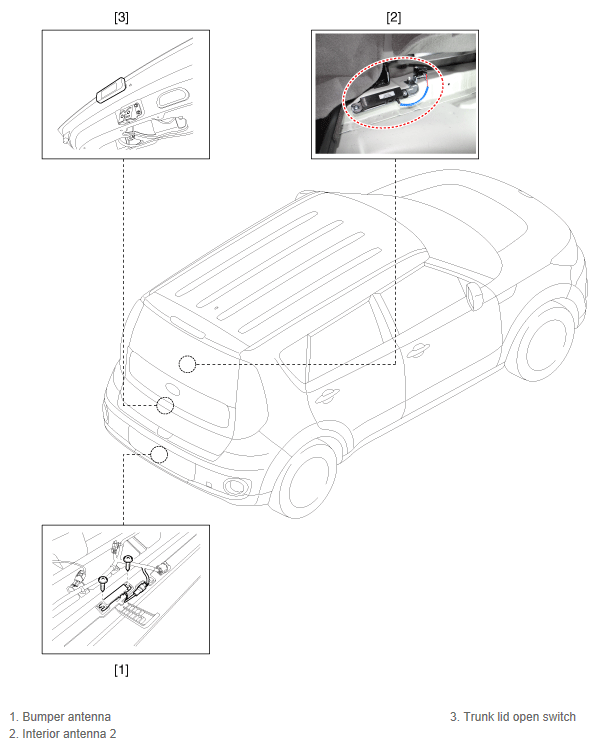 [3]

[2]

[1]

1. Bumper antenna
2. Interior antenna 2

3. Trunk lid open switch