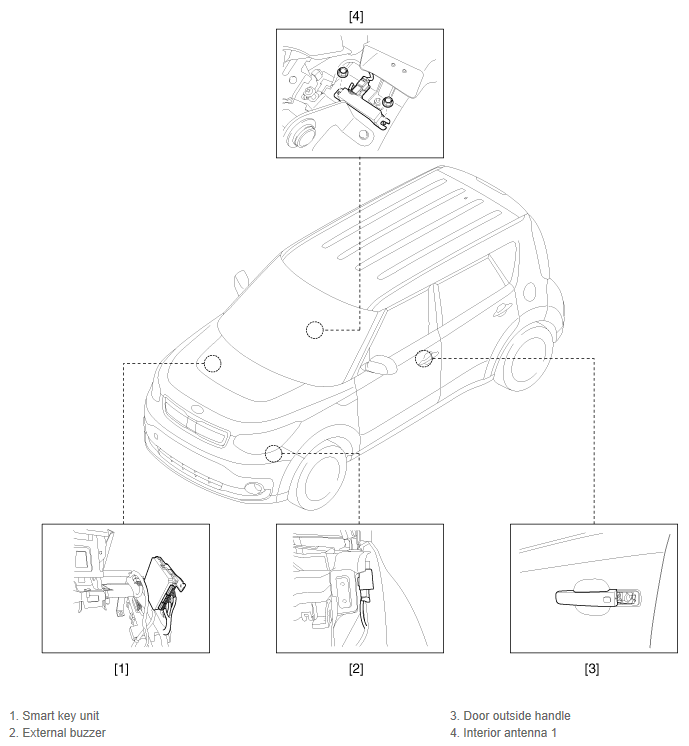 [4]

[1]

[2]

[3]

1. Smart key unit
2. External buzzer

3. Door outside handle
4. Interior antenna 1